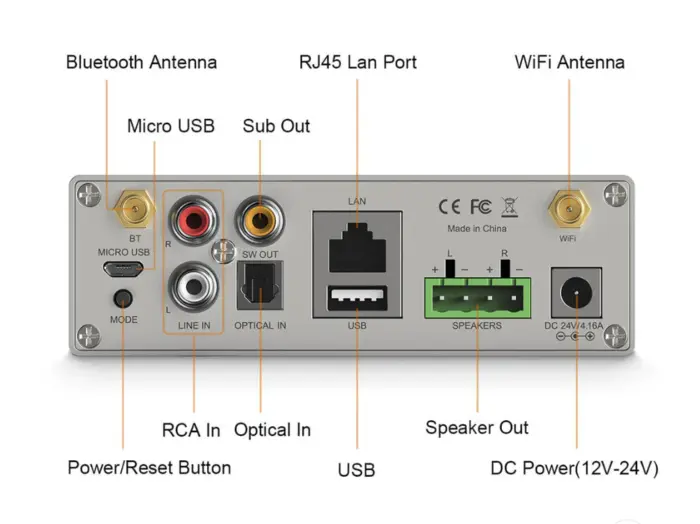 Bluetooth Antenna

RJ45 Lan Port

WiFi Antenna

Micro USB

Sub Out

BT

MICRO USB

MODE

R

L

LINE IN

SW OUT

OPTICAL IN

LAN

USB

CE FC

Made in China

L

R

+ − + −

SPEAKERS

WiFi

DC 24V/4.16A

RCA In

Optical In

Speaker Out

Power/Reset Button

USB

DC Power(12V-24V)